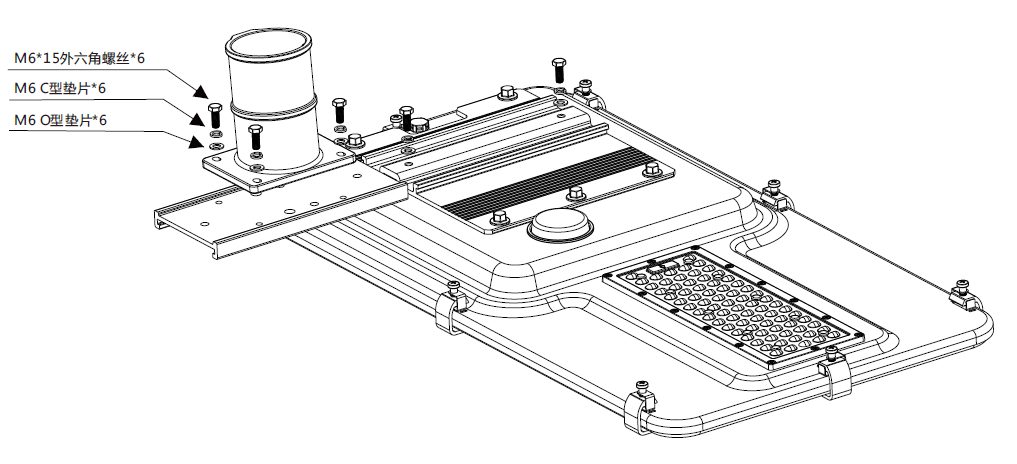 M6*15外六角螺丝*6
M6 C型垫片*6
M6 O型垫片*6